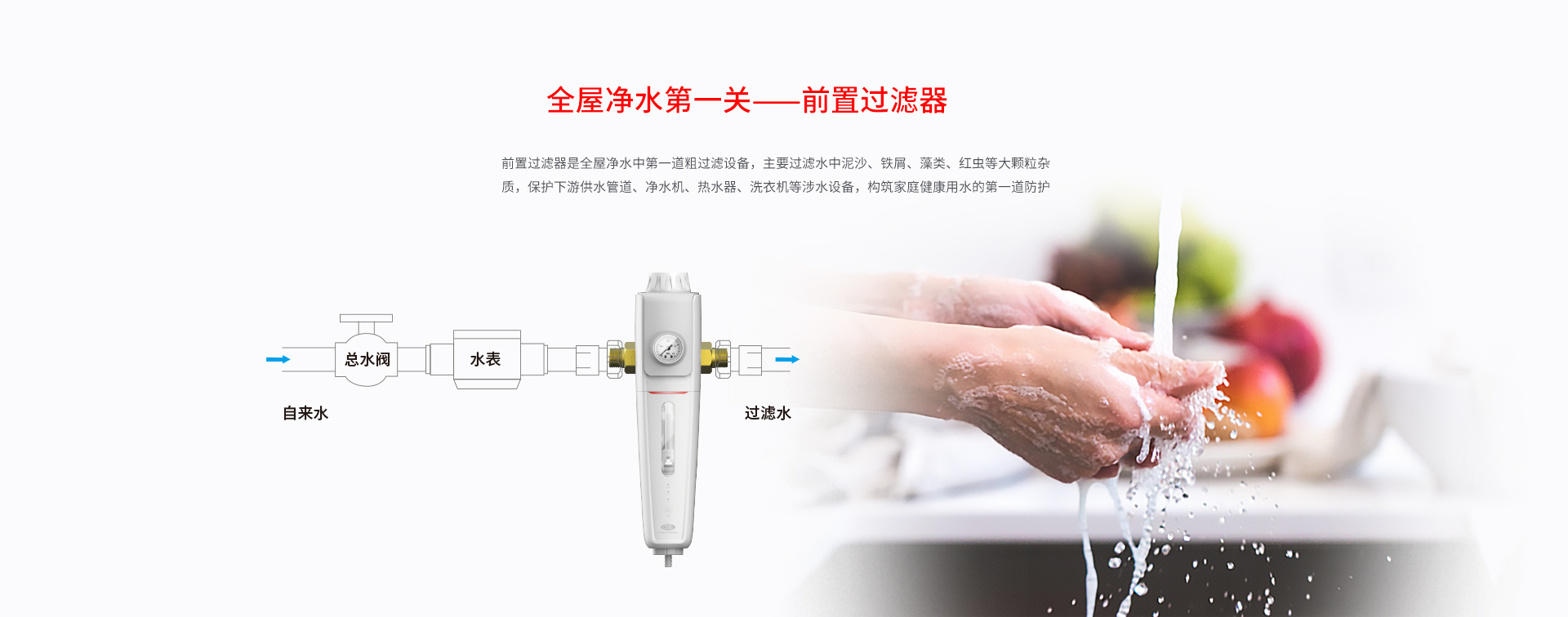 全屋净水第一关——前置过滤器

前置过滤器是全屋净水中第一道粗过滤设备，主要过滤水中泥沙、铁屑、藻类、红虫等大颗粒杂质，保护下游供水管道、净水机、热水器、洗衣机等涉水设备，构筑家庭健康用水的第一道防护

总水阀

水表

自来水

过滤水