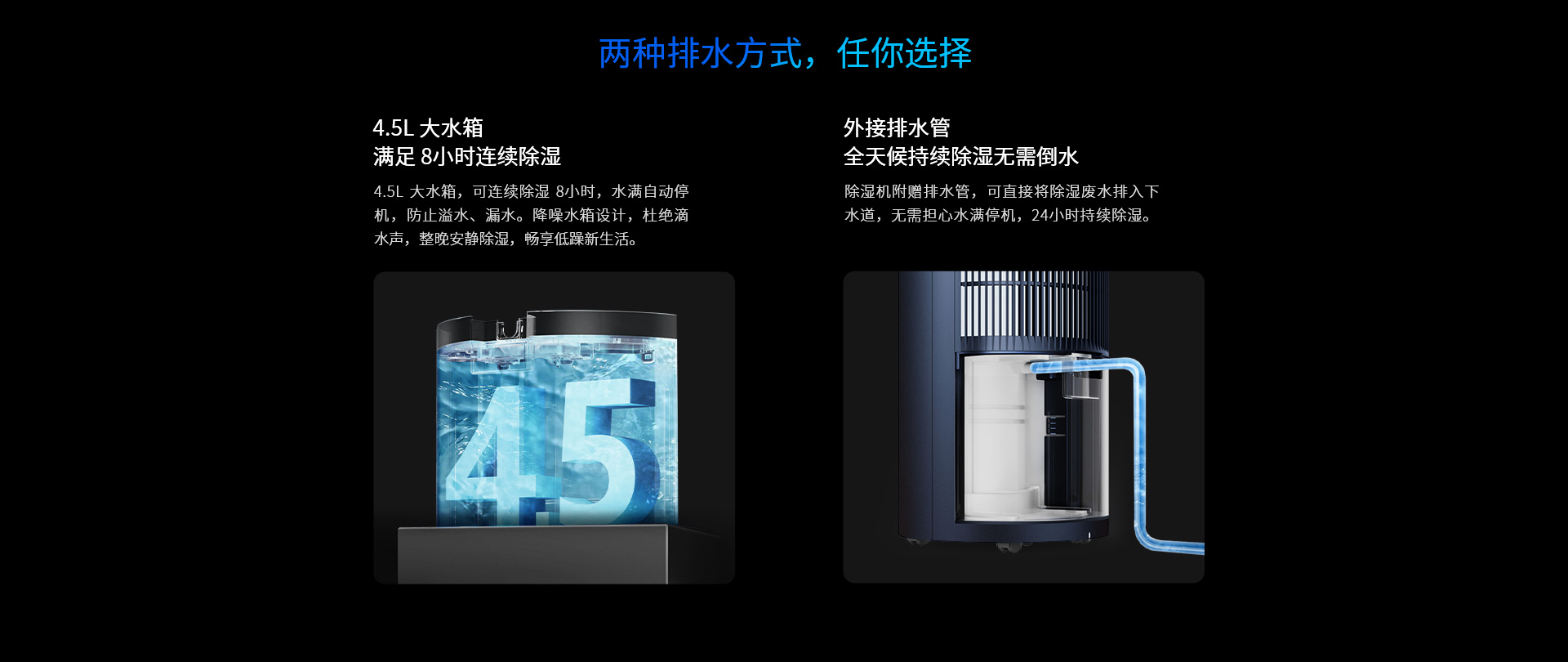 两种排水方式，任你选择

4.5L 大水箱
满足 8小时连续除湿

4.5L 大水箱，可连续除湿 8小时，水满自动停机，防止溢水、漏水。降噪水箱设计，杜绝滴水声，整晚安静除湿，畅享低躁新生活。

4.5

外接排水管
全天候持续除湿无需倒水

除湿机附赠排水管，可直接将除湿废水排入下水道，无需担心水满停机，24小时持续除湿。